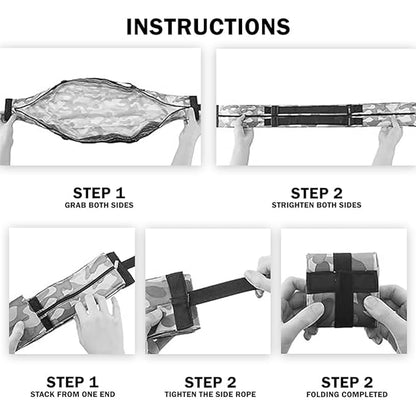 INSTRUCTIONS

STEP 1
GRAB BOTH SIDES

STEP 2
STRIGHTEN BOTH SIDES

STEP 1
STACK FROM ONE END

STEP 2
TIGHTEN THE SIDE ROPE

STEP 2
FOLDING COMPLETED